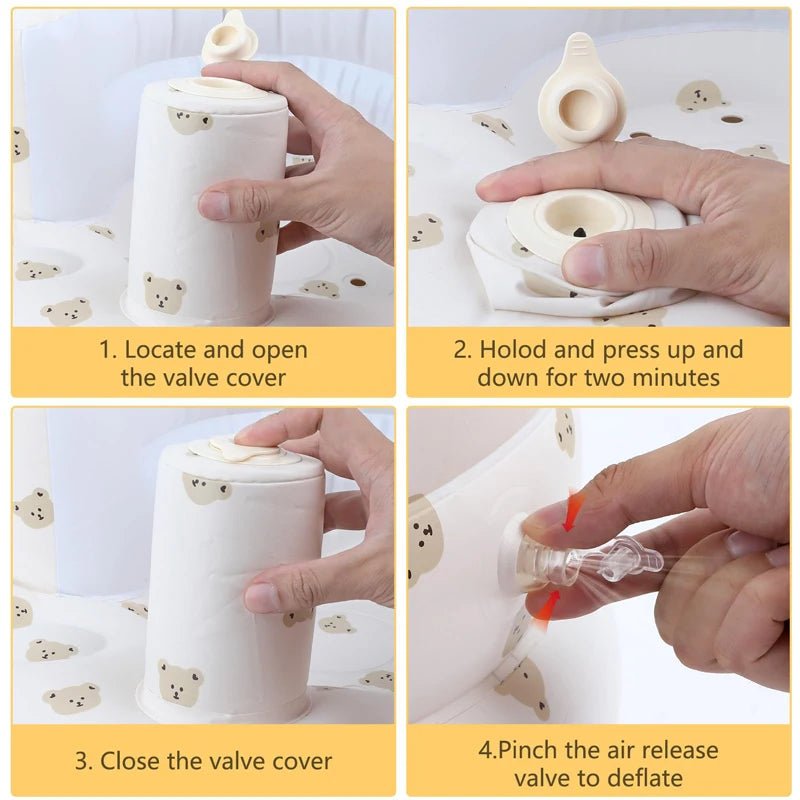 1. Locate and open the valve cover

2. Holod and press up and down for two minutes

3. Close the valve cover

4.Pinch the air release valve to deflate