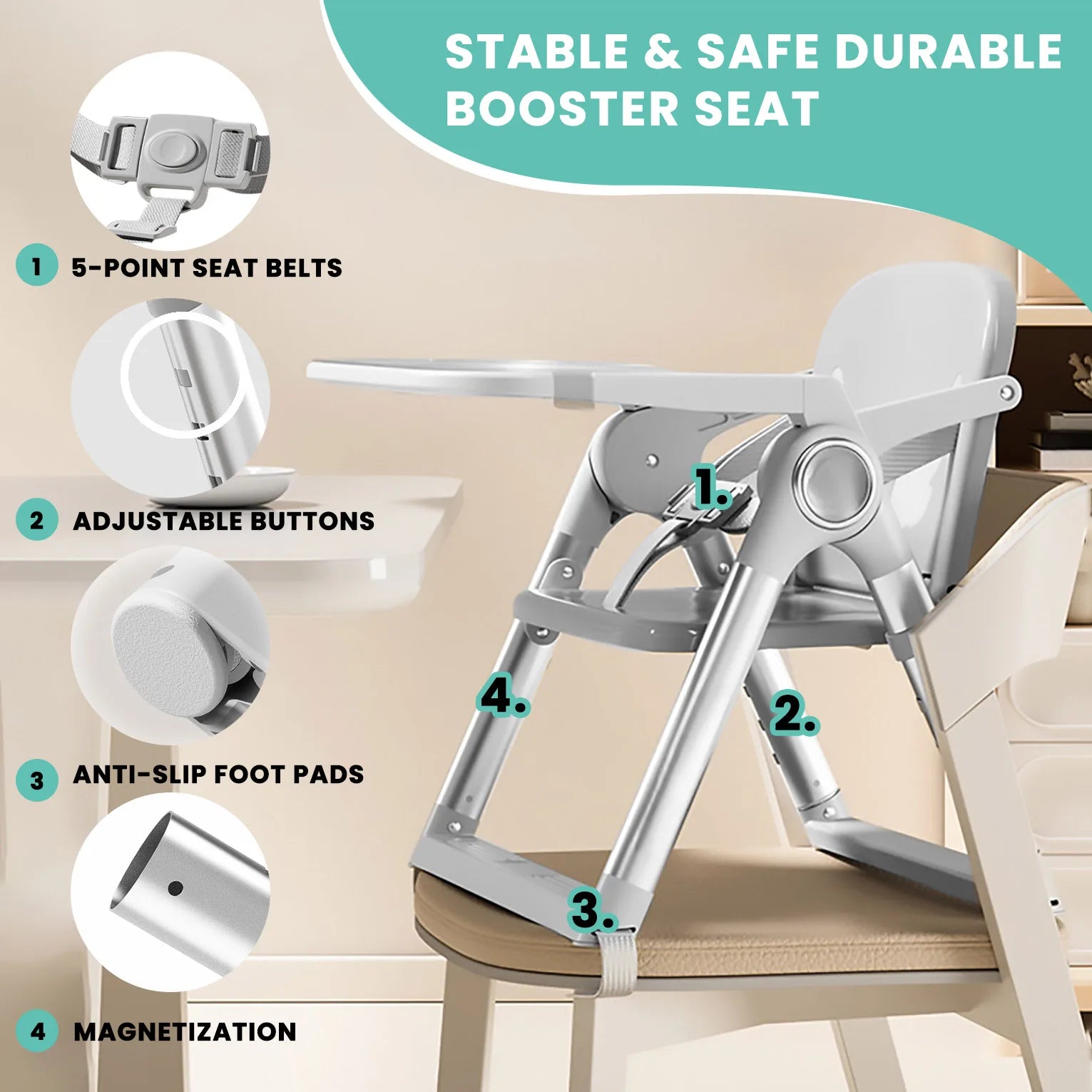 STABLE & SAFE DURABLE BOOSTER SEAT

1 5-POINT SEAT BELTS

2 ADJUSTABLE BUTTONS

3 ANTI-SLIP FOOT PADS

4 MAGNETIZATION

1.

4.

2.

3.