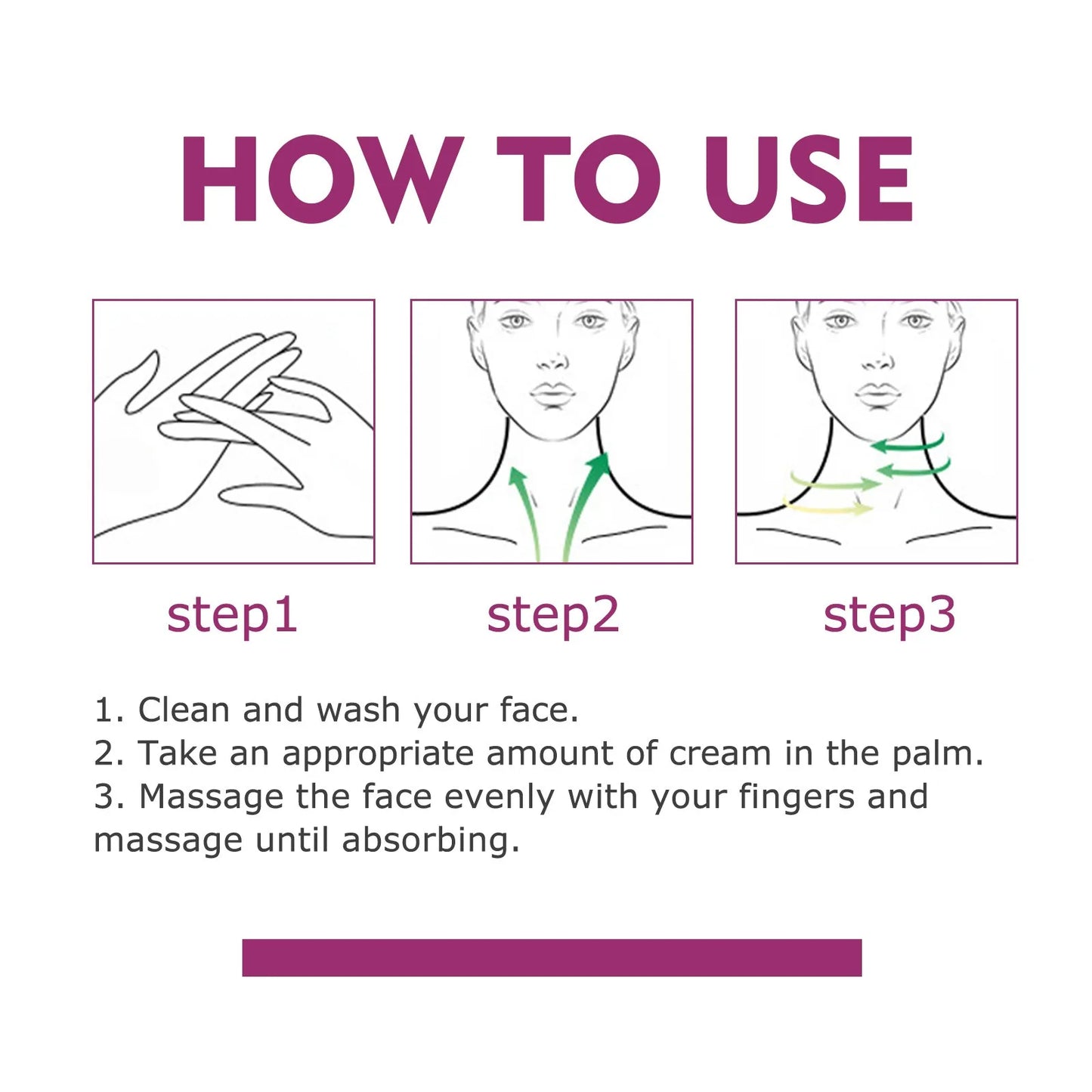 HOW TO USE

step1

step2

step3

1. Clean and wash your face.
2. Take an appropriate amount of cream in the palm.
3. Massage the face evenly with your fingers and massage until absorbing.