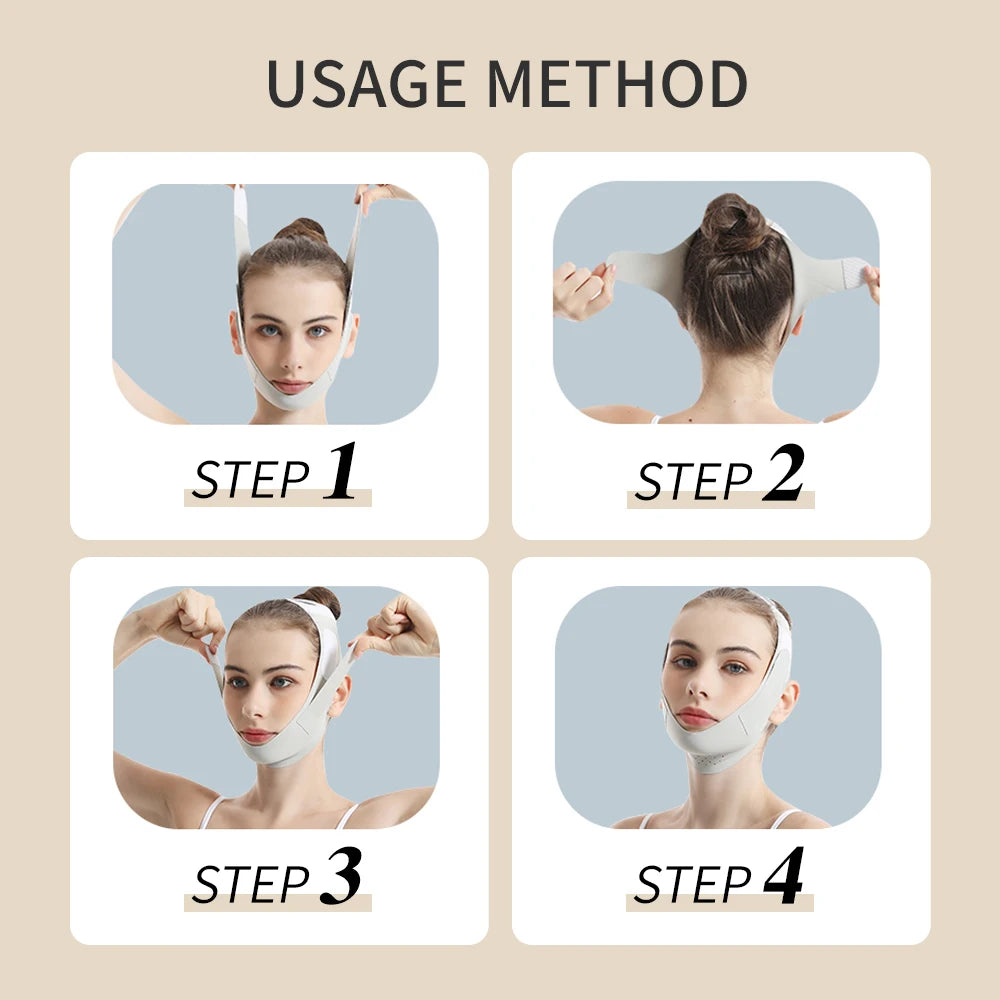 USAGE METHOD

STEP 1

STEP 2

STEP 3

STEP 4